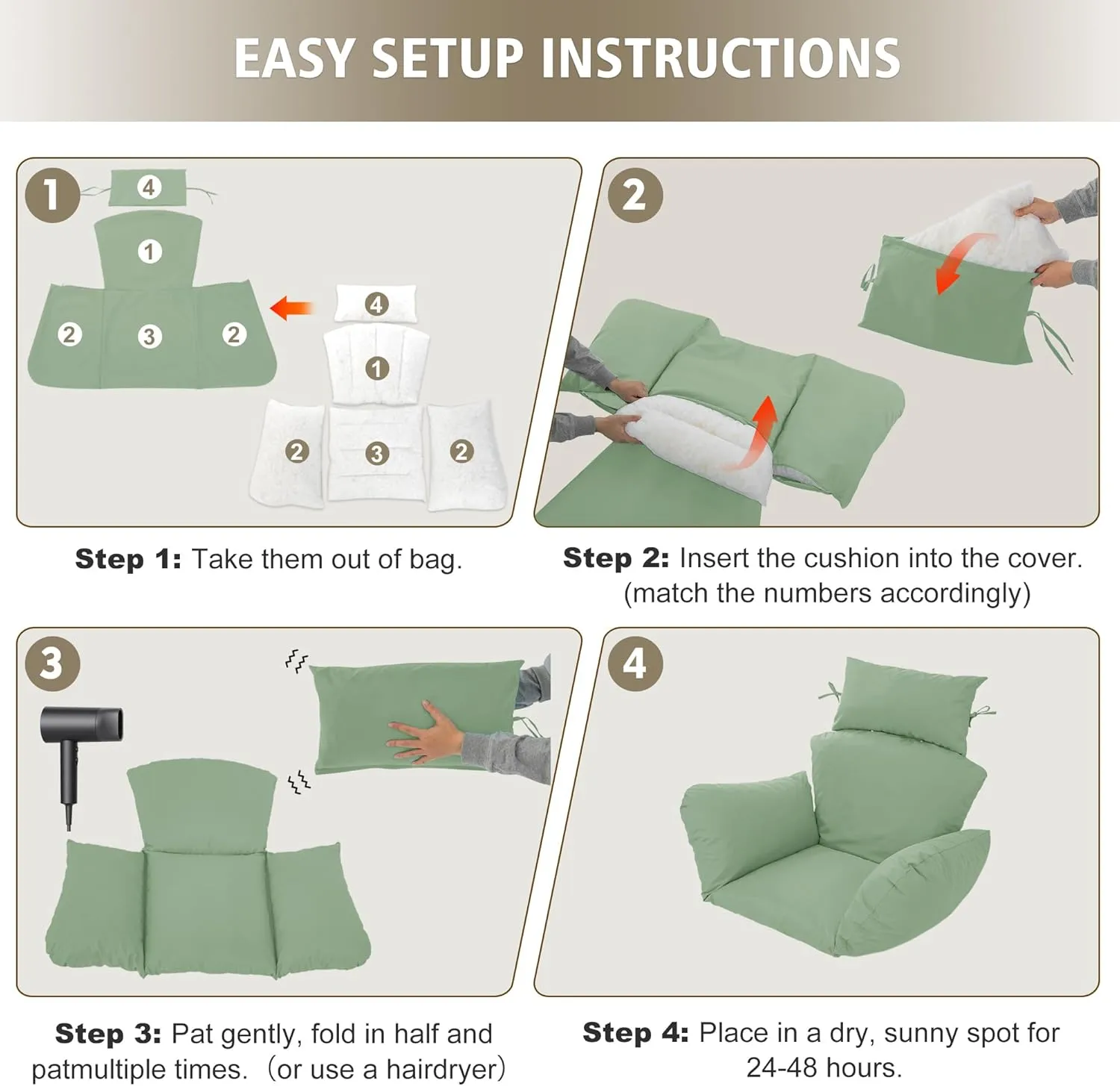 EASY SETUP INSTRUCTIONS

1

4

1

2 3 2

4

1

2 3 2

Step 1: Take them out of bag.

2

Step 2: Insert the cushion into the cover. (match the numbers accordingly)

3

Step 3: Pat gently, fold in half and patmultiple times. (or use a hairdryer)

4

Step 4: Place in a dry, sunny spot for 24-48 hours.