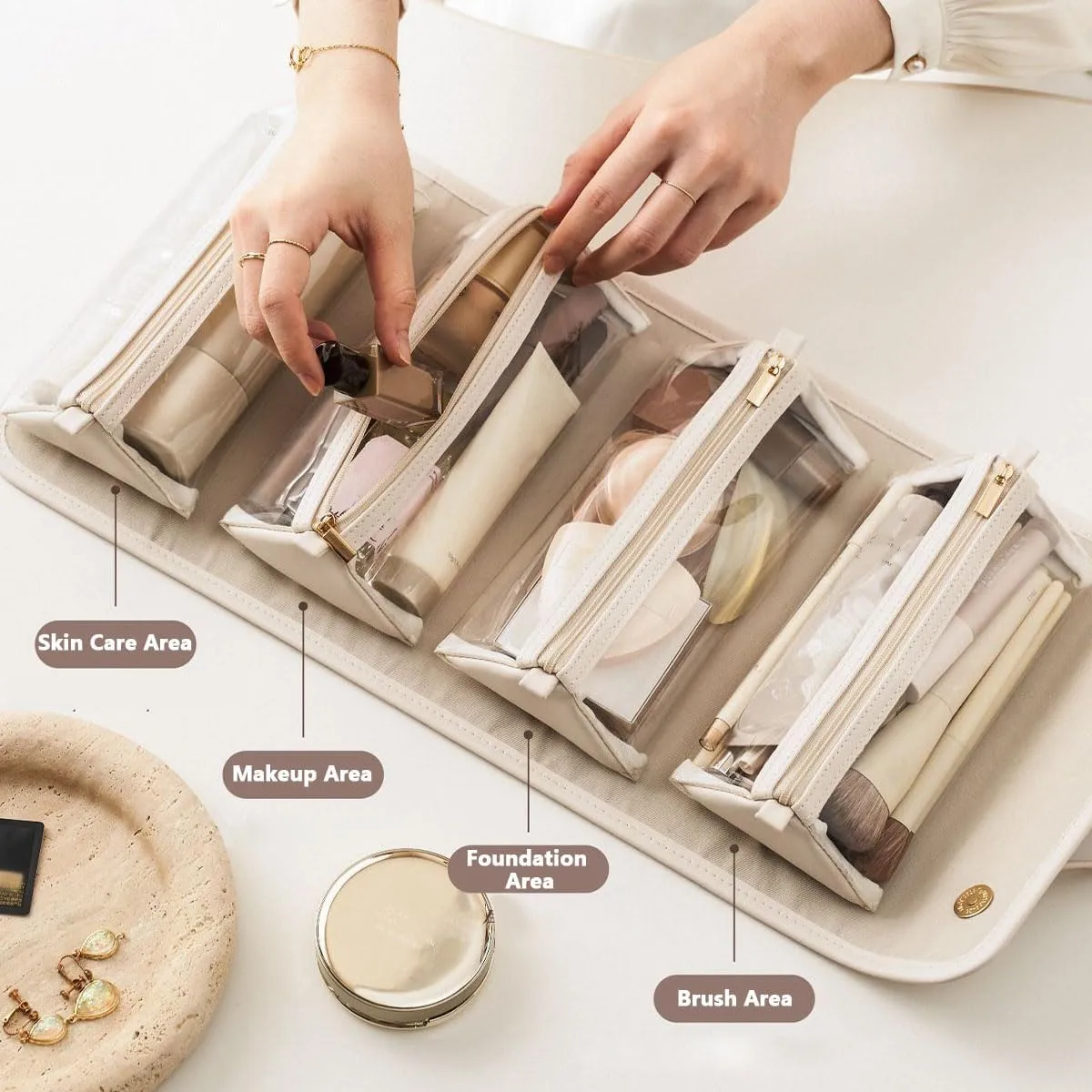 Skin Care Area

Makeup Area

Foundation Area

Brush Area