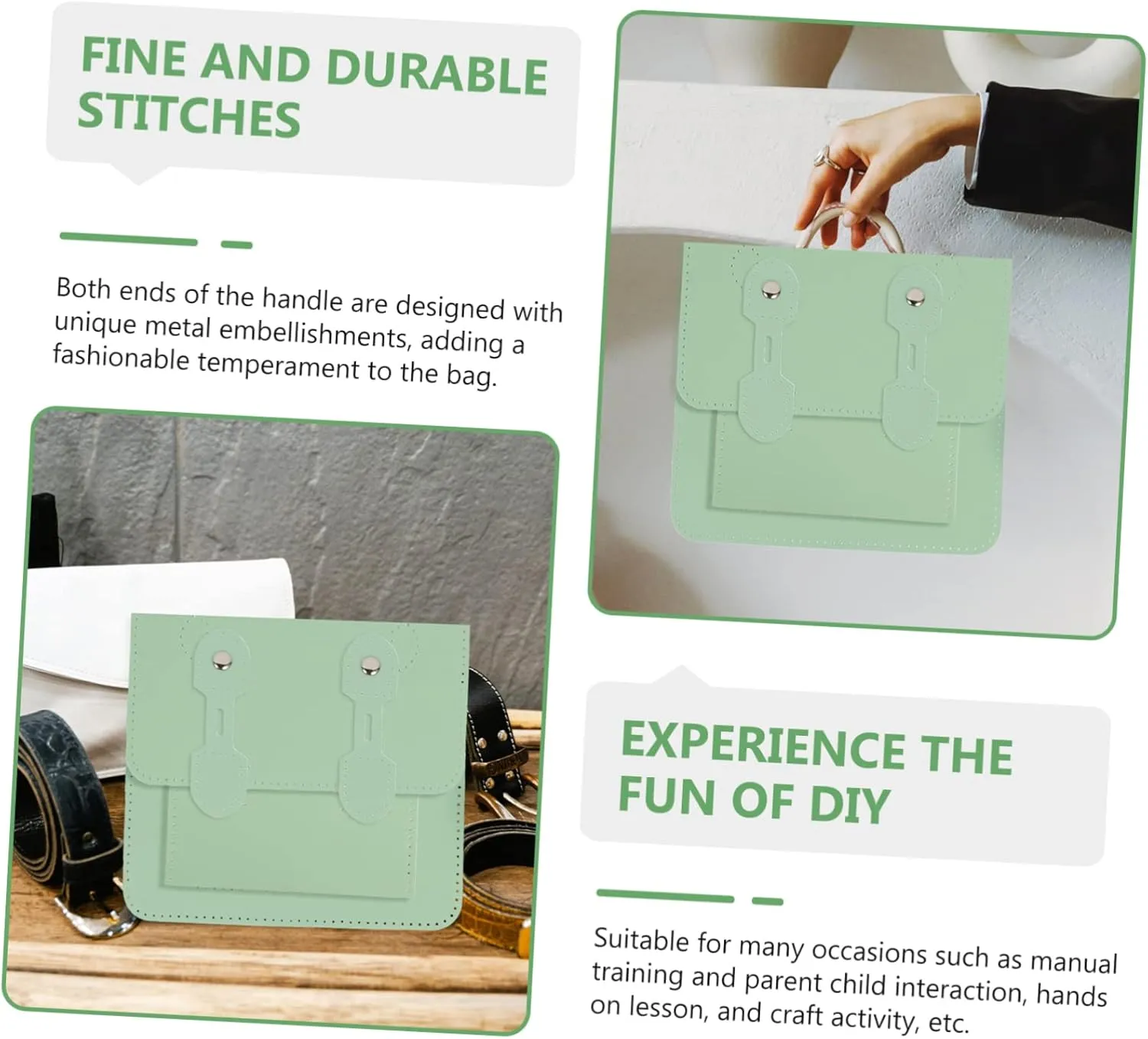 FINE AND DURABLE STITCHES

Both ends of the handle are designed with unique metal embellishments, adding a fashionable temperament to the bag.

EXPERIENCE THE FUN OF DIY

Suitable for many occasions such as manual training and parent child interaction, hands on lesson, and craft activity, etc.